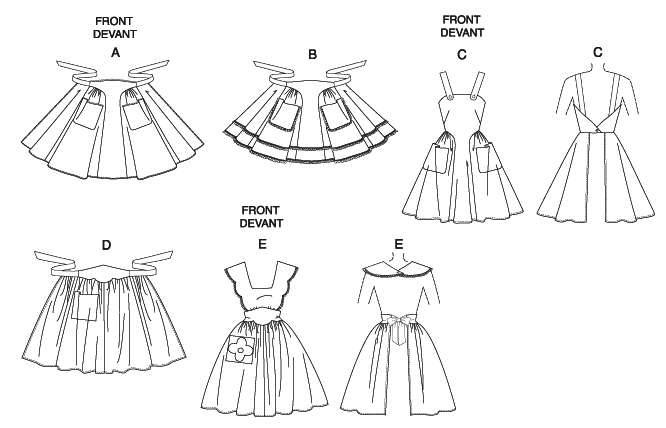 FRONT
DEVANT
A

B

FRONT
DEVANT
C

C

D

FRONT
DEVANT
E

E