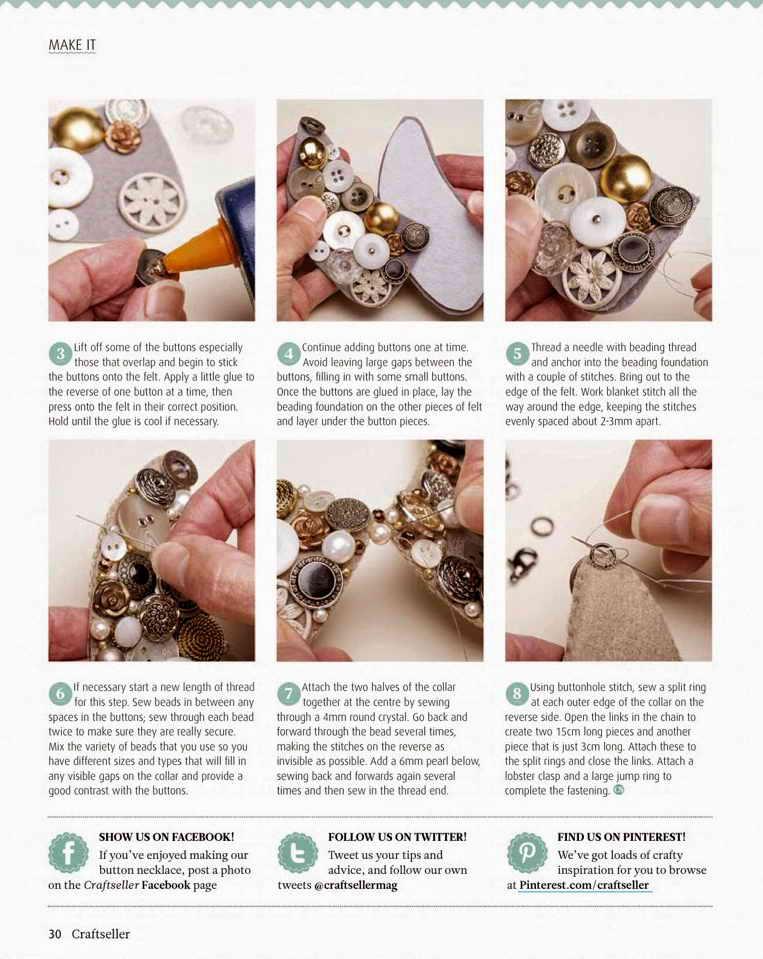 MAKE IT

3 Lift off some of the buttons especially those that overlap and begin to stick the buttons onto the felt. Apply a little glue to the reverse of one button at a time, then press onto the felt in their correct position. Hold until the glue is cool if necessary.

4 Continue adding buttons one at time. Avoid leaving large gaps between the buttons, filling in with some small buttons. Once the buttons are glued in place, lay the beading foundation on the other pieces of felt and layer under the button pieces.

5 Thread a needle with beading thread and anchor into the beading foundation with a couple of stitches. Bring out to the edge of the felt. Work blanket stitch all the way around the edge, keeping the stitches evenly spaced about 2-3mm apart.

6 If necessary start a new length of thread for this step. Sew beads in between any spaces in the buttons; sew through each bead twice to make sure they are really secure. Mix the variety of beads that you use so you have different sizes and types that will fill in any visible gaps on the collar and provide a good contrast with the buttons.

7 Attach the two halves of the collar together at the centre by sewing through a 4mm round crystal. Go back and forward through the bead several times, making the stitches on the reverse as invisible as possible. Add a 6mm pearl below, sewing back and forwards again several times and then sew in the thread end.

8 Using buttonhole stitch, sew a split ring at each outer edge of the collar on the reverse side. Open the links in the chain to create two 15cm long pieces and another piece that is just 3cm long. Attach these to the split rings and close the links. Attach a lobster clasp and a large jump ring to complete the fastening.

SHOW US ON FACEBOOK!
If you've enjoyed making our button necklace, post a photo on the Craftseller Facebook page

FOLLOW US ON TWITTER!
Tweet us your tips and advice, and follow our own tweets @craftsellermag

FIND US ON PINTEREST!
We've got loads of crafty inspiration for you to browse at Pinterest.com/craftseller

30 Craftseller