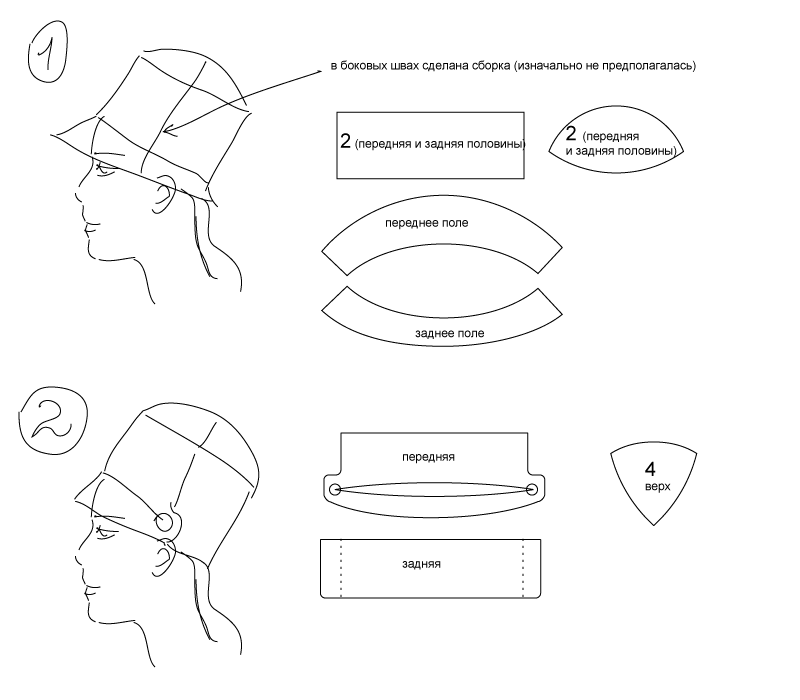 1

в боковых швах сделана сборка (изначально не предполагалась)

2 (передняя и задняя половины)

2 (передняя и задняя половины)

переднее поле

заднее поле

2

передняя

4 верх

задняя