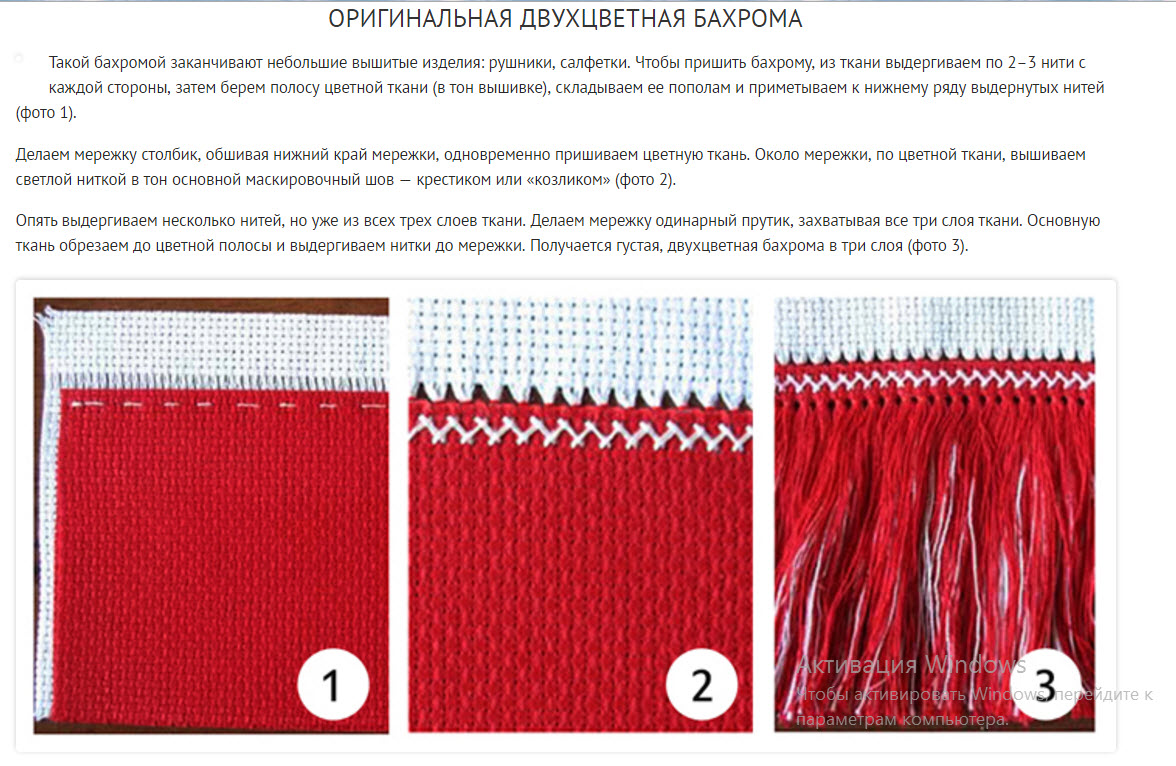 ОРИГИНАЛЬНАЯ ДВУХЦВЕТНАЯ БАХРОМА

Такой бахромой заканчивают небольшие вышитые изделия: рушники, салфетки. Чтобы пришить бахрому, из ткани выдергиваем по 2–3 нити с каждой стороны, затем берем полосу цветной ткани (в тон вышивке), складываем ее пополам и приметываем к нижнему ряду выдернутых нитей (фото 1).

Делаем мережку столбик, обшивая нижний край мережки, одновременно пришиваем цветную ткань. Около мережки, по цветной ткани, вышиваем светлой ниткой в тон основной маскировочный шов — крестиком или «козликом» (фото 2).

Опять выдергиваем несколько нитей, но уже из всех трех слоев ткани. Делаем мережку одинарный прутик, захватывая все три слоя ткани. Основную ткань обрезаем до цветной полосы и выдергиваем нитки до мережки. Получается густая, двухцветная бахрома в три слоя (фото 3).

1

2

3

Активация Windows
Чтобы активировать Windows, перейдите к параметрам компьютера.