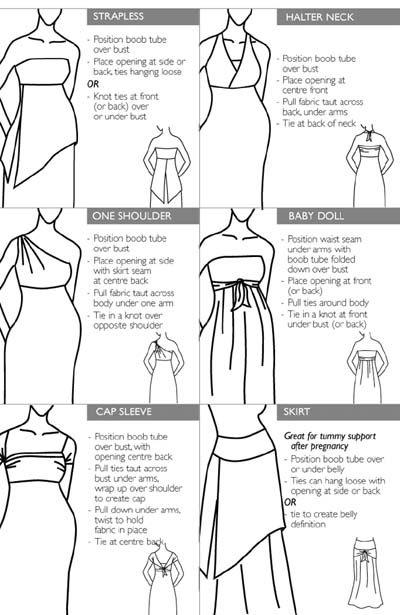 STRAPLESS

- Position boob tube over bust
- Place opening at side or back, ties hanging loose

OR

- Knot ties at front (or back) over or under bust

HALTER NECK

- Position boob tube over bust
- Place opening at centre front
- Pull fabric taut across back, under arms
- Tie at back of neck

ONE SHOULDER

- Position boob tube over bust
- Place opening at side with skirt seam at centre back
- Pull fabric taut across body under one arm
- Tie in a knot over opposite shoulder

BABY DOLL

- Position waist seam under arms with boob tube folded down over bust
- Place opening at front (or back)
- Pull ties around body
- Tie in a knot at front under bust (or back)

CAP SLEEVE

- Position boob tube over bust, with opening centre back
- Pull ties taut across bust under arms, wrap up over shoulder to create cap
- Pull down under arms, twist to hold fabric in place
- Tie at centre back

SKIRT

Great for tummy support after pregnancy

- Position boob tube over or under belly
- Ties can hang loose with opening at side or back

OR

- tie to create belly definition