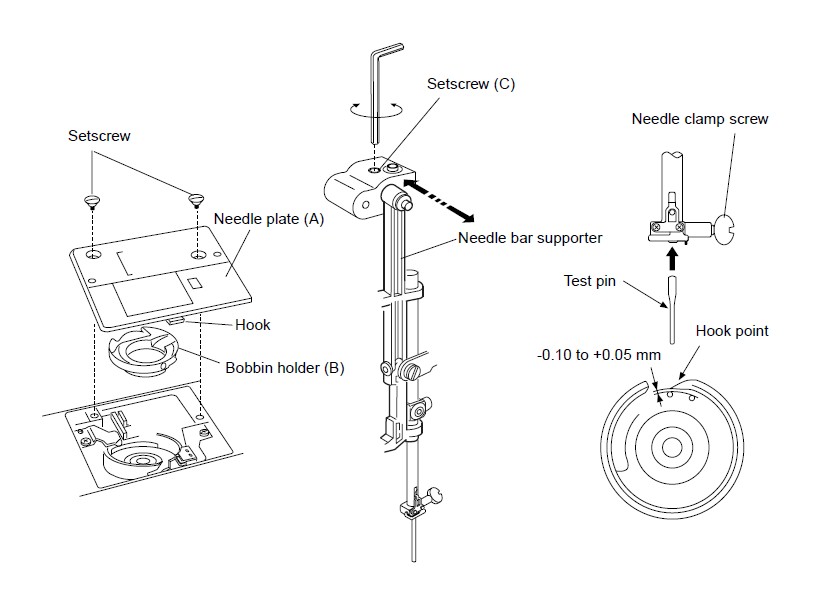 Setscrew

Needle plate (A)

Hook

Bobbin holder (B)

Setscrew (C)

Needle bar supporter

Needle clamp screw

Test pin

Hook point

-0.10 to +0.05 mm