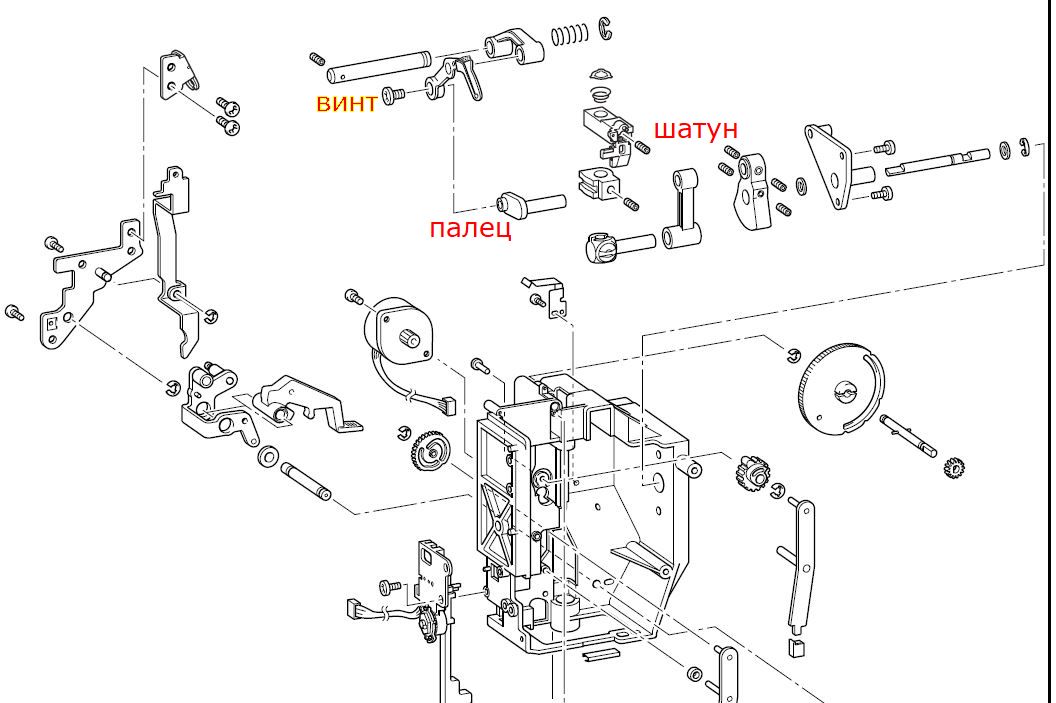 винт

шатун

палец