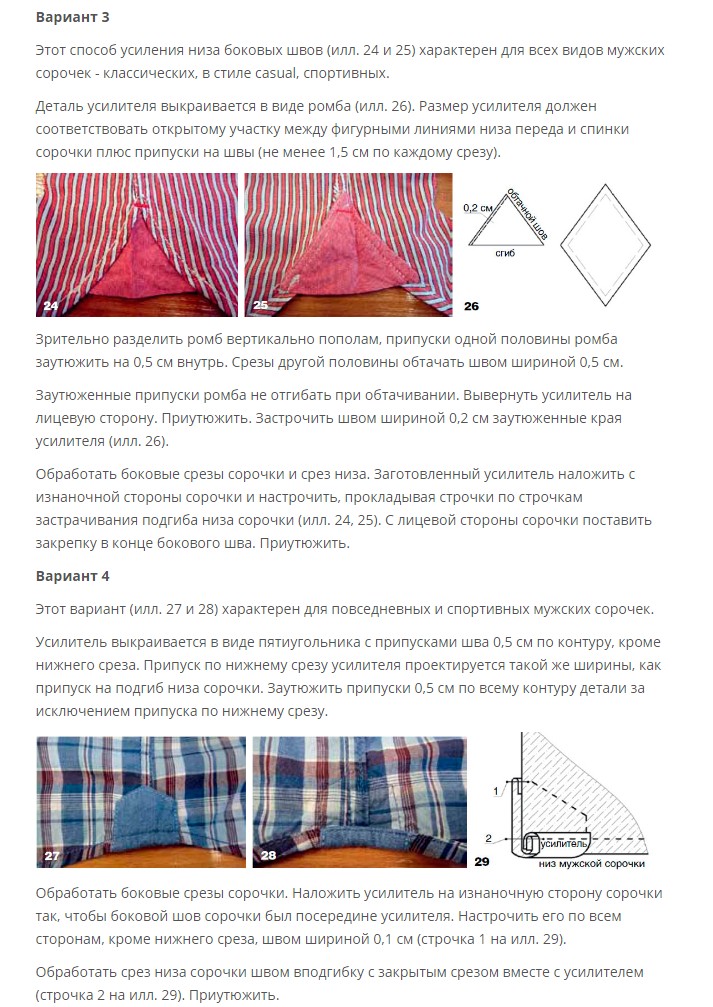 **Вариант 3**

Этот способ усиления низа боковых швов (илл. 24 и 25) характерен для всех видов мужских сорочек - классических, в стиле casual, спортивных.

Деталь усилителя выкраивается в виде ромба (илл. 26). Размер усилителя должен соответствовать открытому участку между фигурными линиями низа переда и спинки сорочки плюс припуски на швы (не менее 1,5 см по каждому срезу).

24

25

0,2 см

обтачной шов

сгиб

26

Зрительно разделить ромб вертикально пополам, припуски одной половины ромба заутюжить на 0,5 см внутрь. Срезы другой половины обтачать швом шириной 0,5 см.

Заутюженные припуски ромба не отгибать при обтачивании. Вывернуть усилитель на лицевую сторону. Приутюжить. Застрочить швом шириной 0,2 см заутюженные края усилителя (илл. 26).

Обработать боковые срезы сорочки и срез низа. Заготовленный усилитель наложить с изнаночной стороны сорочки и настрочить, прокладывая строчки по строчкам застрачивания подгиба низа сорочки (илл. 24, 25). С лицевой стороны сорочки поставить закрепку в конце бокового шва. Приутюжить.

**Вариант 4**

Этот вариант (илл. 27 и 28) характерен для повседневных и спортивных мужских сорочек.

Усилитель выкраивается в виде пятиугольника с припусками шва 0,5 см по контуру, кроме нижнего среза. Припуск по нижнему срезу усилителя проектируется такой же ширины, как припуск на подгиб низа сорочки. Заутюжить припуски 0,5 см по всему контуру детали за исключением припуска по нижнему срезу.

27

28

1

2

усилитель

низ мужской сорочки

29

Обработать боковые срезы сорочки. Наложить усилитель на изнаночную сторону сорочки так, чтобы боковой шов сорочки был посередине усилителя. Настрочить его по всем сторонам, кроме нижнего среза, швом шириной 0,1 см (строчка 1 на илл. 29).

Обработать срез низа сорочки швом вподгибку с закрытым срезом вместе с усилителем (строчка 2 на илл. 29). Приутюжить.