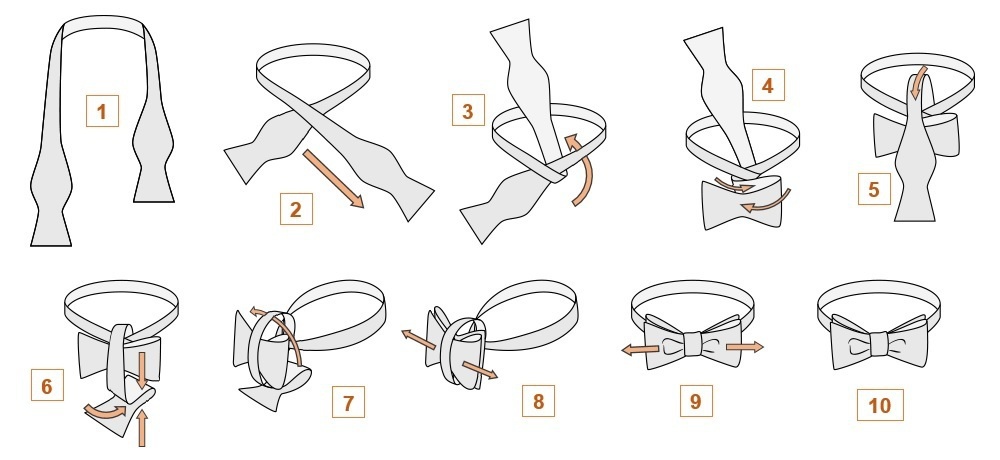 1
2
3
4
5
6
7
8
9
10