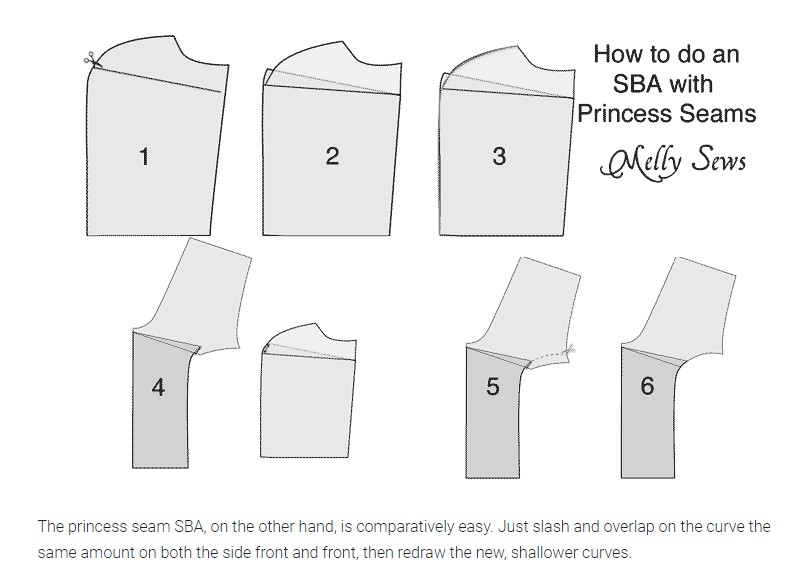 How to do an SBA with Princess Seams

Melly Sews

1

2

3

4

5

6

The princess seam SBA, on the other hand, is comparatively easy. Just slash and overlap on the curve the same amount on both the side front and front, then redraw the new, shallower curves.