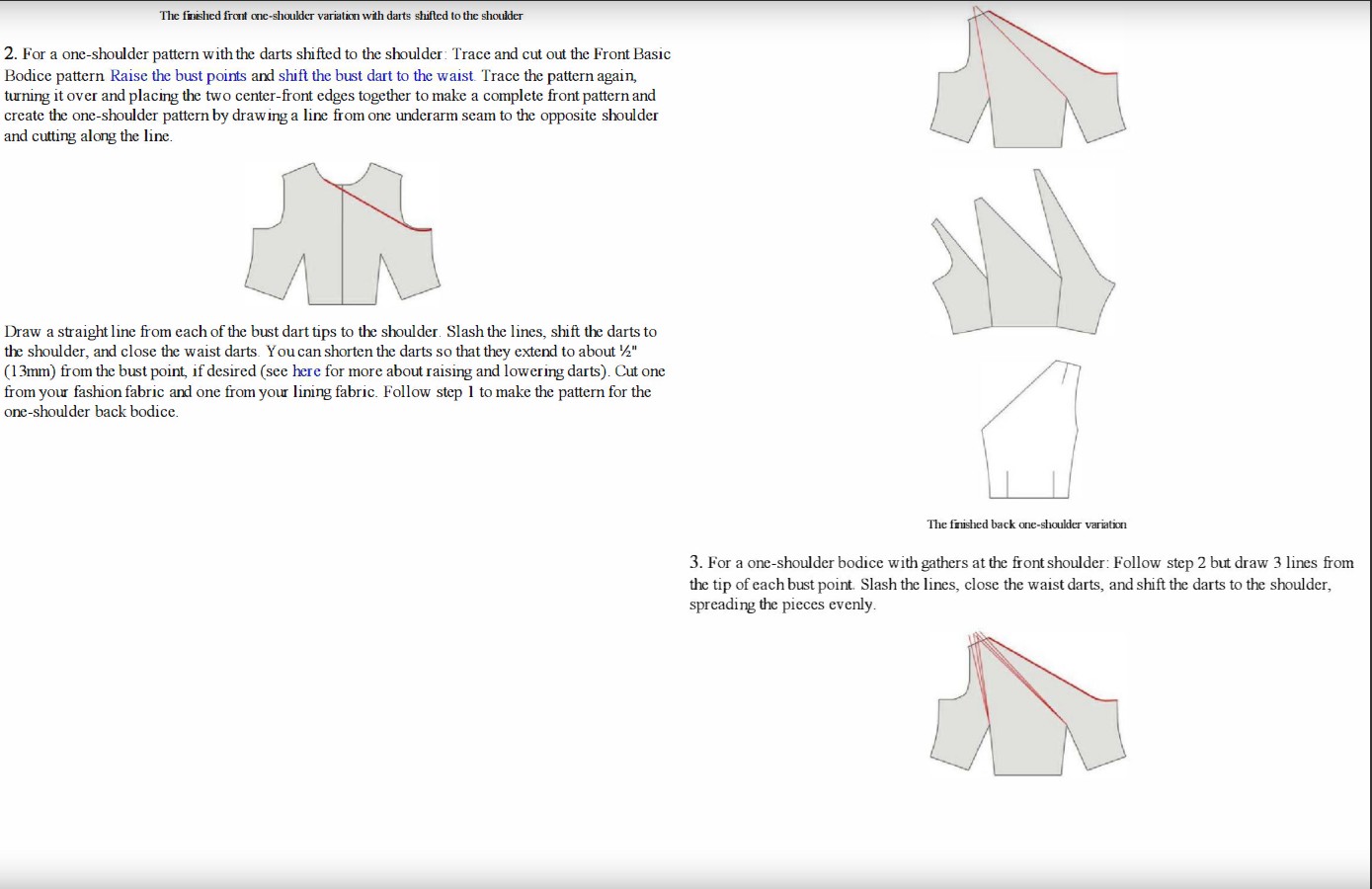 The finished front one-shoulder variation with darts shifted to the shoulder

2. For a one-shoulder pattern with the darts shifted to the shoulder: Trace and cut out the Front Basic Bodice pattern. Raise the bust points and shift the bust dart to the waist. Trace the pattern again, turning it over and placing the two center-front edges together to make a complete front pattern and create the one-shoulder pattern by drawing a line from one underarm seam to the opposite shoulder and cutting along the line.

Draw a straight line from each of the bust dart tips to the shoulder. Slash the lines, shift the darts to the shoulder, and close the waist darts. You can shorten the darts so that they extend to about ½" (13mm) from the bust point, if desired (see here for more about raising and lowering darts). Cut one from your fashion fabric and one from your lining fabric. Follow step 1 to make the pattern for the one-shoulder back bodice.

The finished back one-shoulder variation

3. For a one-shoulder bodice with gathers at the front shoulder: Follow step 2 but draw 3 lines from the tip of each bust point. Slash the lines, close the waist darts, and shift the darts to the shoulder, spreading the pieces evenly.