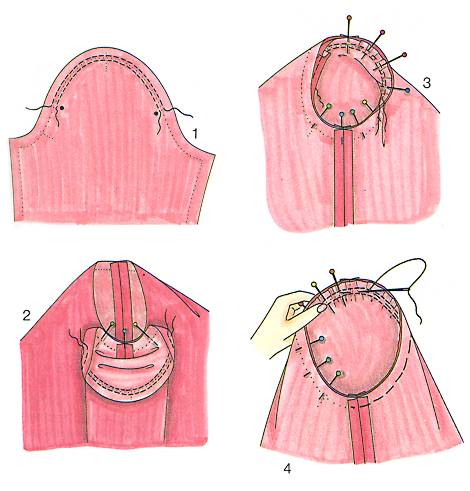 1

3

2

4