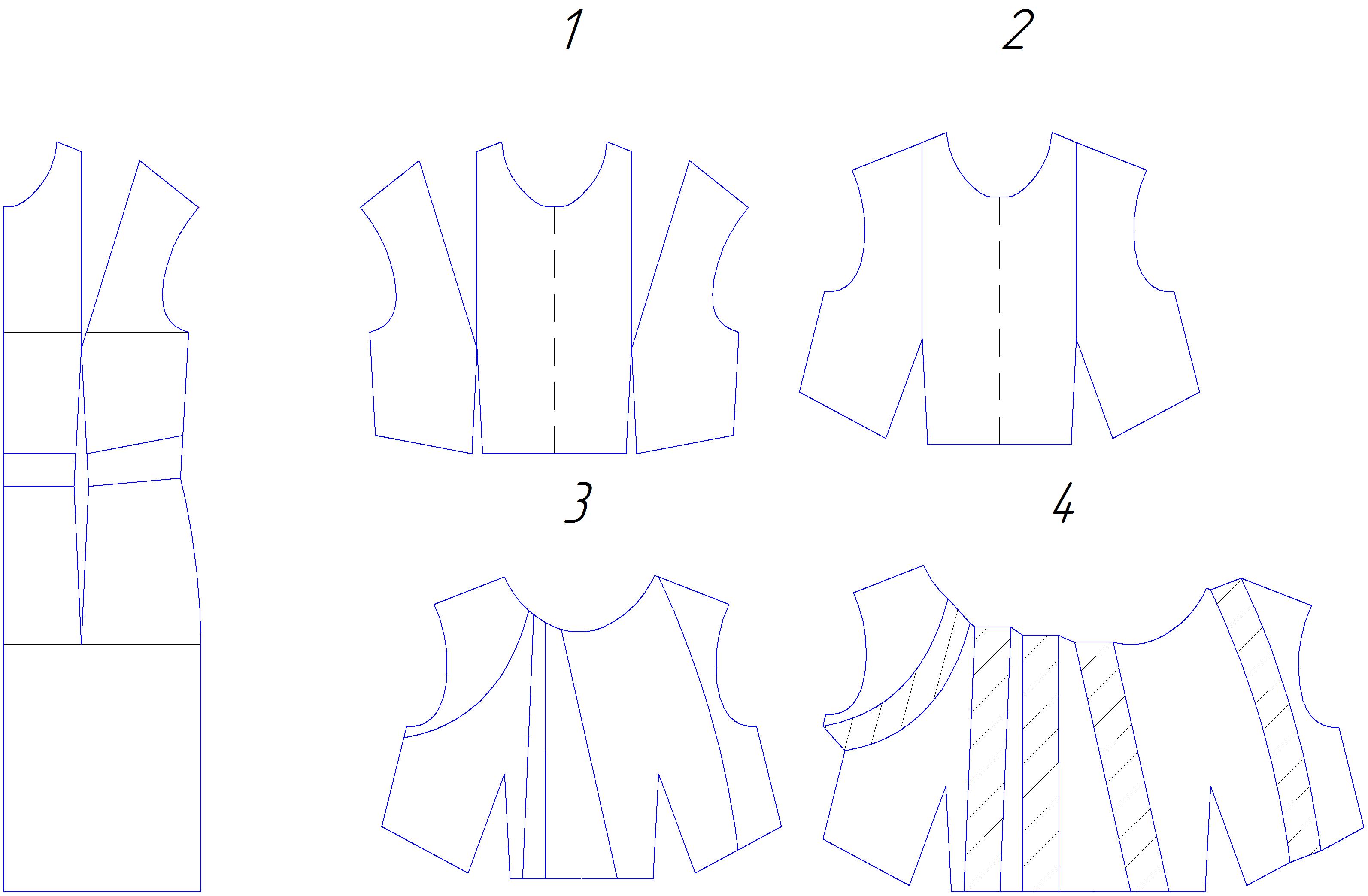 1

2

3

4