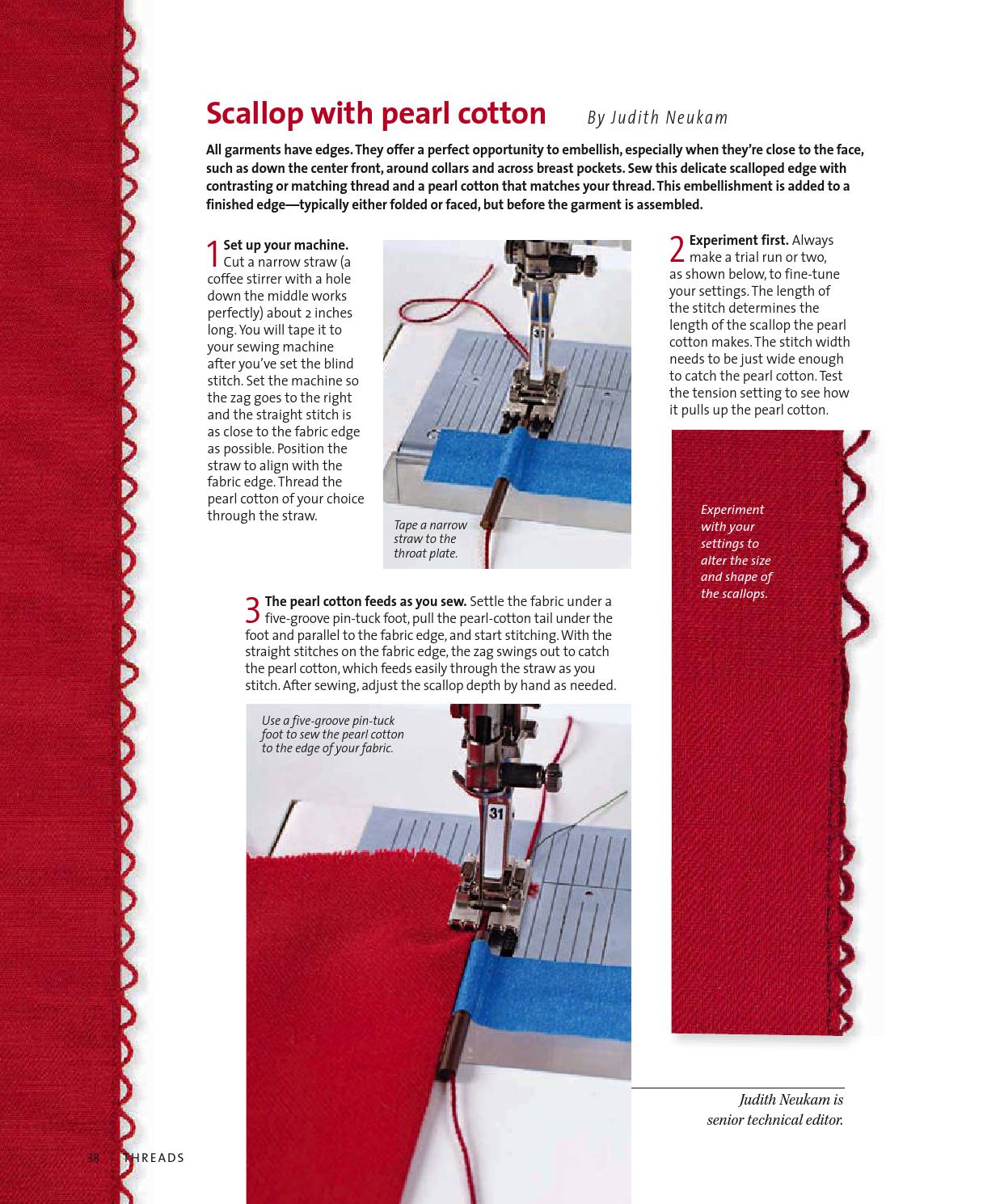 Scallop with pearl cotton By Judith Neukam

All garments have edges. They offer a perfect opportunity to embellish, especially when they're close to the face, such as down the center front, around collars and across breast pockets. Sew this delicate scalloped edge with contrasting or matching thread and a pearl cotton that matches your thread. This embellishment is added to a finished edge—typically either folded or faced, but before the garment is assembled.

1 Set up your machine. Cut a narrow straw (a coffee stirrer with a hole down the middle works perfectly) about 2 inches long. You will tape it to your sewing machine after you've set the blind stitch. Set the machine so the zag goes to the right and the straight stitch is as close to the fabric edge as possible. Position the straw to align with the fabric edge. Thread the pearl cotton of your choice through the straw.

31

Tape a narrow straw to the throat plate.

2 Experiment first. Always make a trial run or two, as shown below, to fine-tune your settings. The length of the stitch determines the length of the scallop the pearl cotton makes. The stitch width needs to be just wide enough to catch the pearl cotton. Test the tension setting to see how it pulls up the pearl cotton.

Experiment with your settings to alter the size and shape of the scallops.

3 The pearl cotton feeds as you sew. Settle the fabric under a five-groove pin-tuck foot, pull the pearl-cotton tail under the foot and parallel to the fabric edge, and start stitching. With the straight stitches on the fabric edge, the zag swings out to catch the pearl cotton, which feeds easily through the straw as you stitch. After sewing, adjust the scallop depth by hand as needed.

Use a five-groove pin-tuck foot to sew the pearl cotton to the edge of your fabric.

31

Judith Neukam is senior technical editor.

38 THREADS