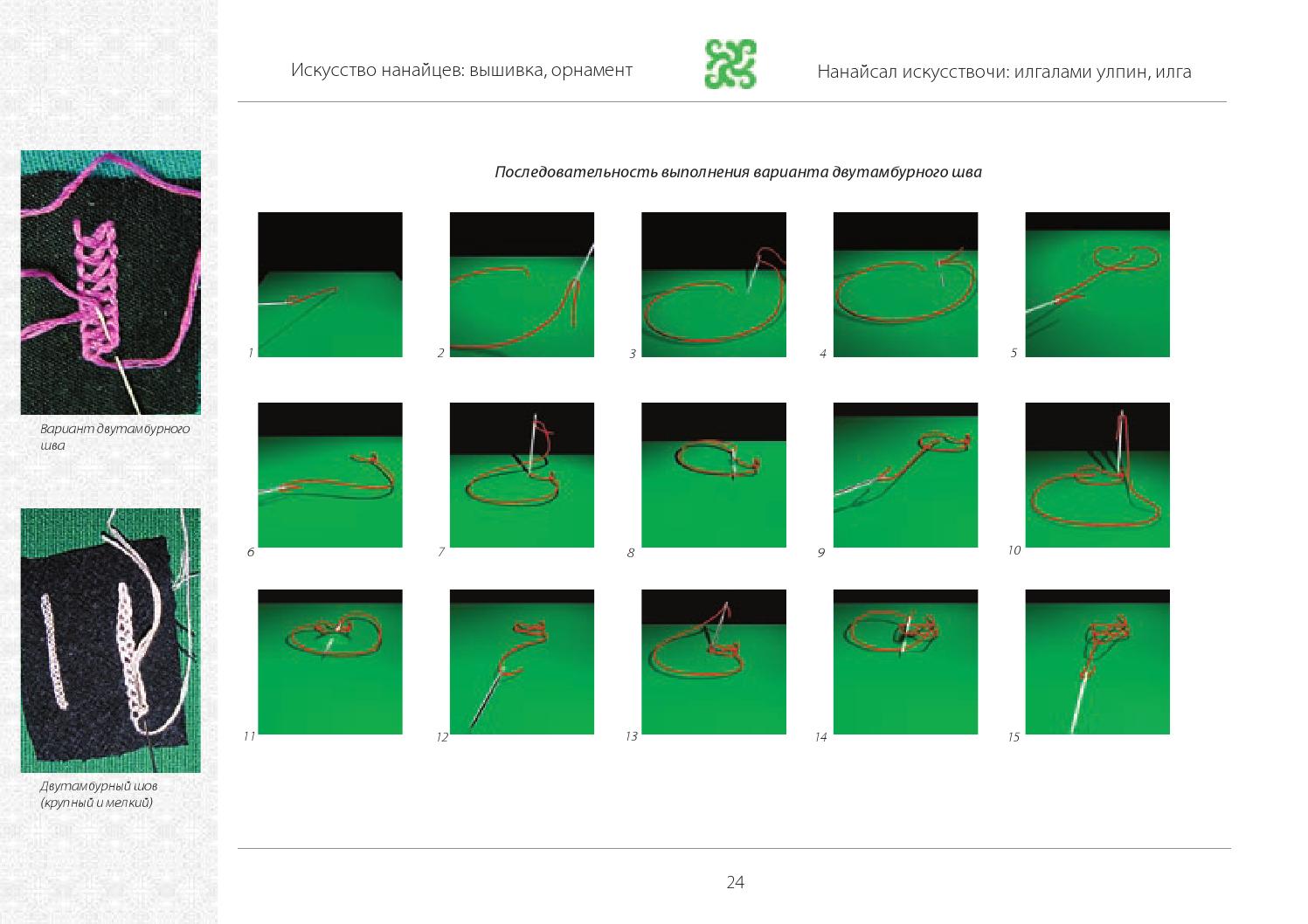 Искусство нанайцев: вышивка, орнамент

Нанайсал искусствочи: илгалами улпин, илга

Вариант двутамбурного шва

Двутамбурный шов (крупный и мелкий)

Последовательность выполнения варианта двутамбурного шва

1

2

3

4

5

6

7

8

9

10

11

12

13

14

15

24