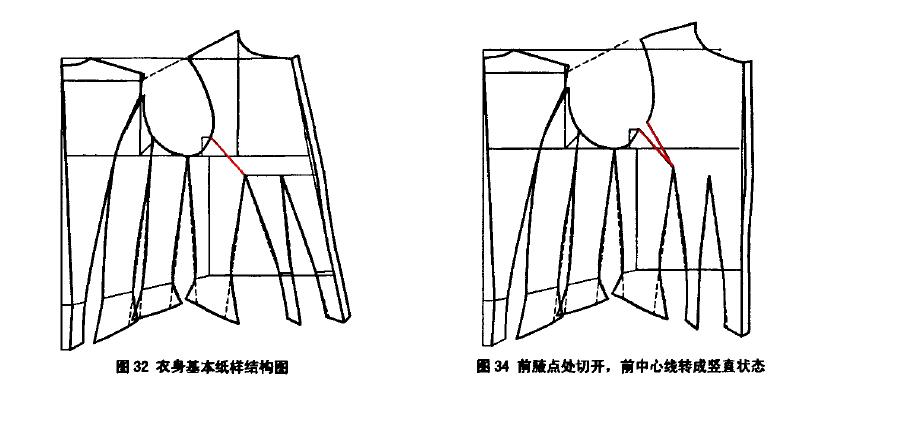 图 32 衣身基本纸样结构图

图 34 前腋点处切开，前中心线转成竖直状态