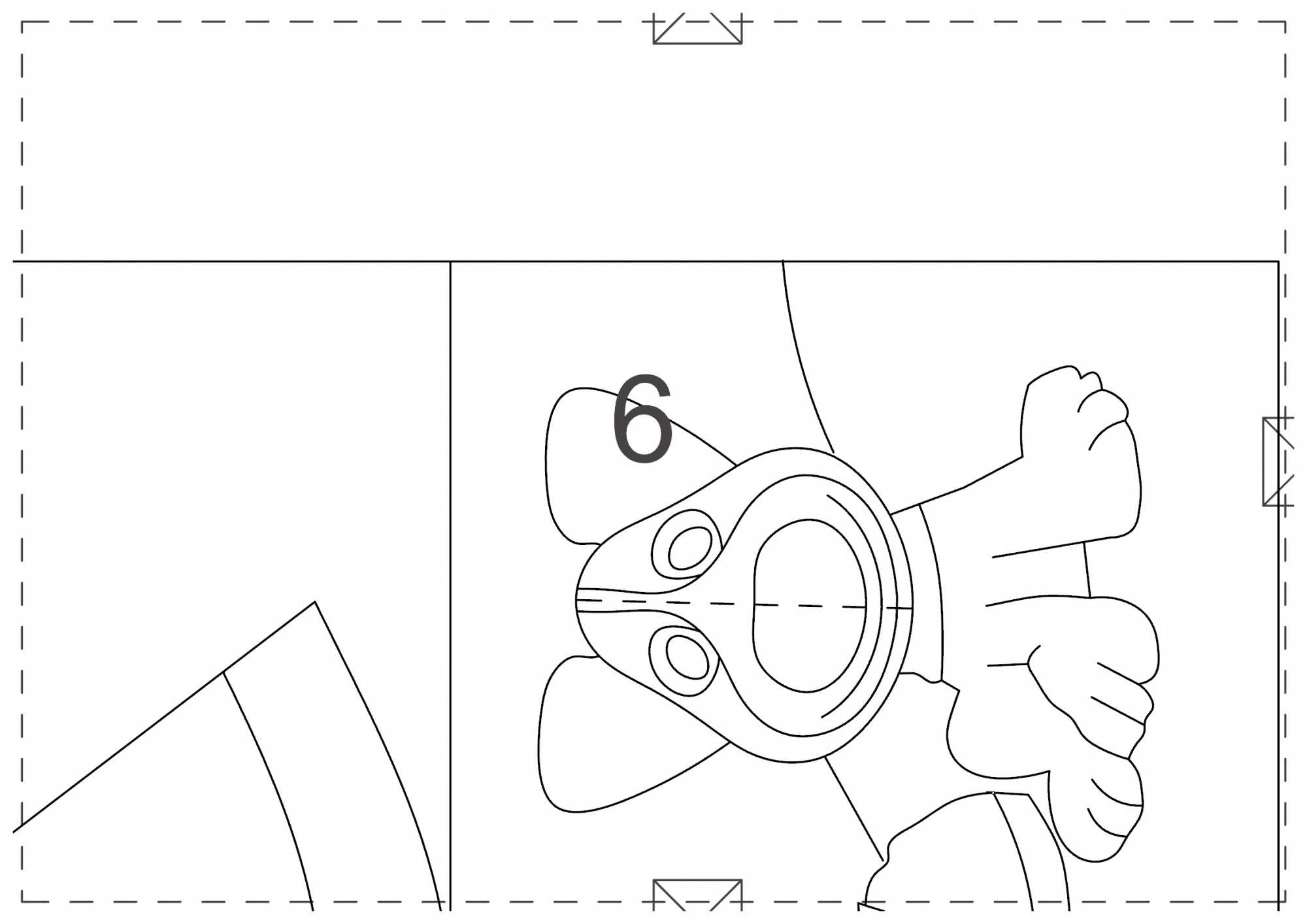 6