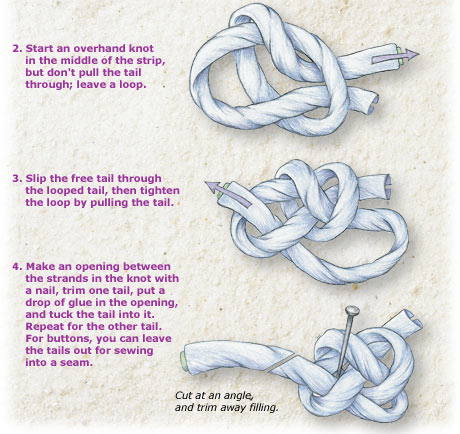 2. Start an overhand knot in the middle of the strip, but don't pull the tail through; leave a loop.

3. Slip the free tail through the looped tail, then tighten the loop by pulling the tail.

4. Make an opening between the strands in the knot with a nail, trim one tail, put a drop of glue in the opening, and tuck the tail into it. Repeat for the other tail. For buttons, you can leave the tails out for sewing into a seam.

Cut at an angle, and trim away filling.