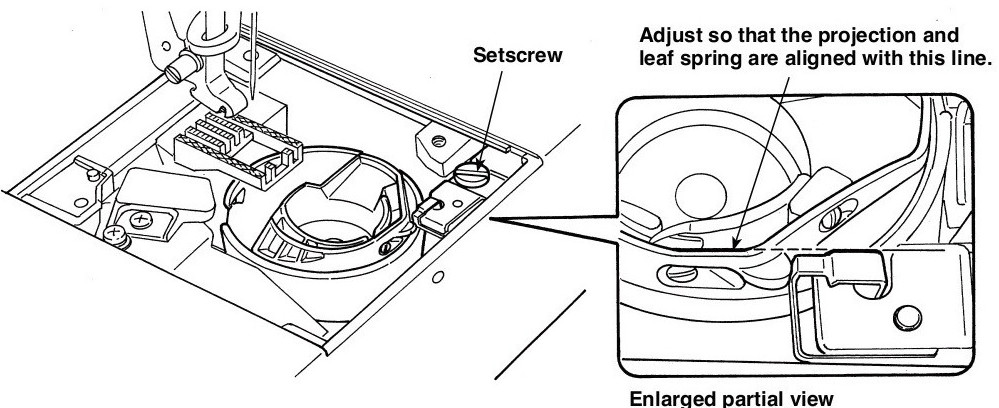 Setscrew

Adjust so that the projection and leaf spring are aligned with this line.

Enlarged partial view